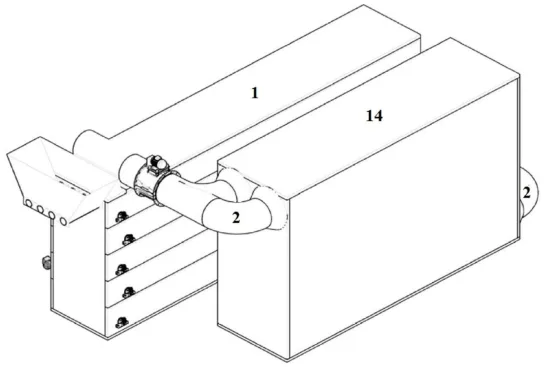 1
14
2
2