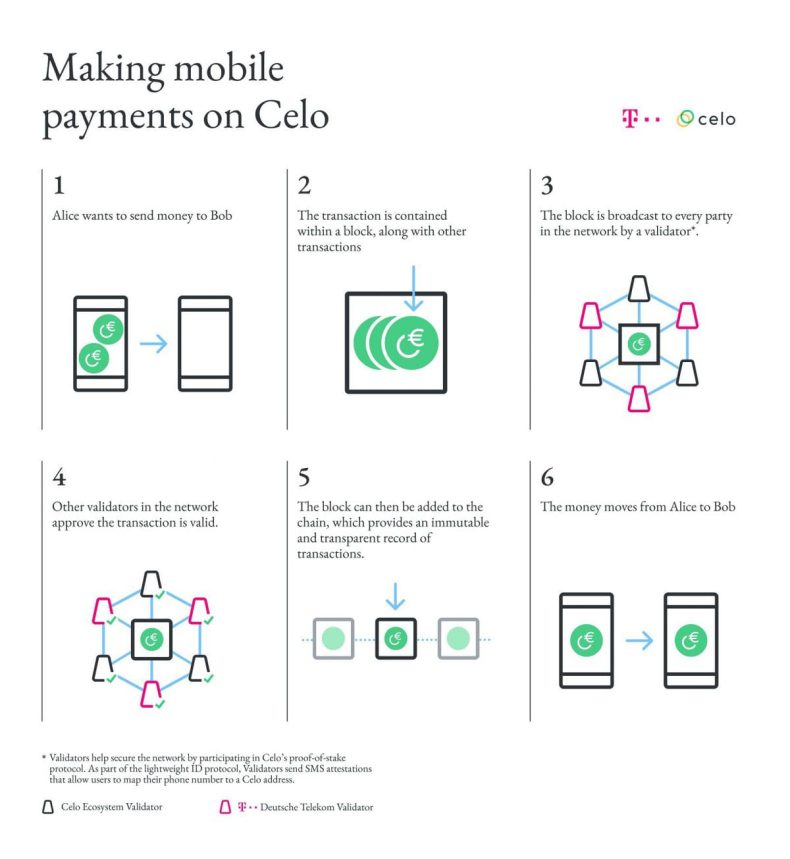 Making mobile payments on Celo

T · · celo

1
Alice wants to send money to Bob

2
The transaction is contained within a block, along with other transactions

3
The block is broadcast to every party in the network by a validator*.

4
Other validators in the network approve the transaction is valid.

5
The block can then be added to the chain, which provides an immutable and transparent record of transactions.

6
The money moves from Alice to Bob

* Validators help secure the network by participating in Celo's proof-of-stake protocol. As part of the lightweight ID protocol, Validators send SMS attestations that allow users to map their phone number to a Celo address.

Celo Ecosystem Validator

T · · Deutsche Telekom Validator